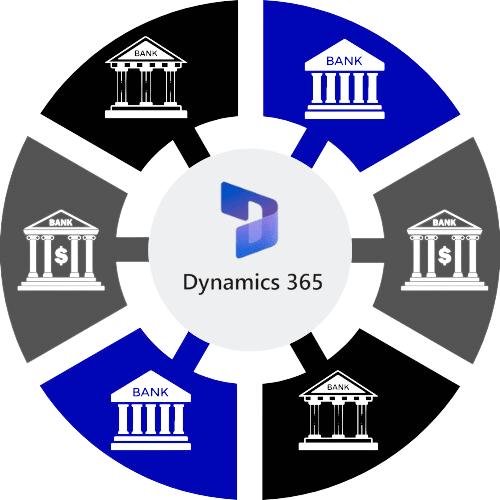 BANK

BANK

BANK

$

Dynamics 365

BANK

$

BANK

BANK